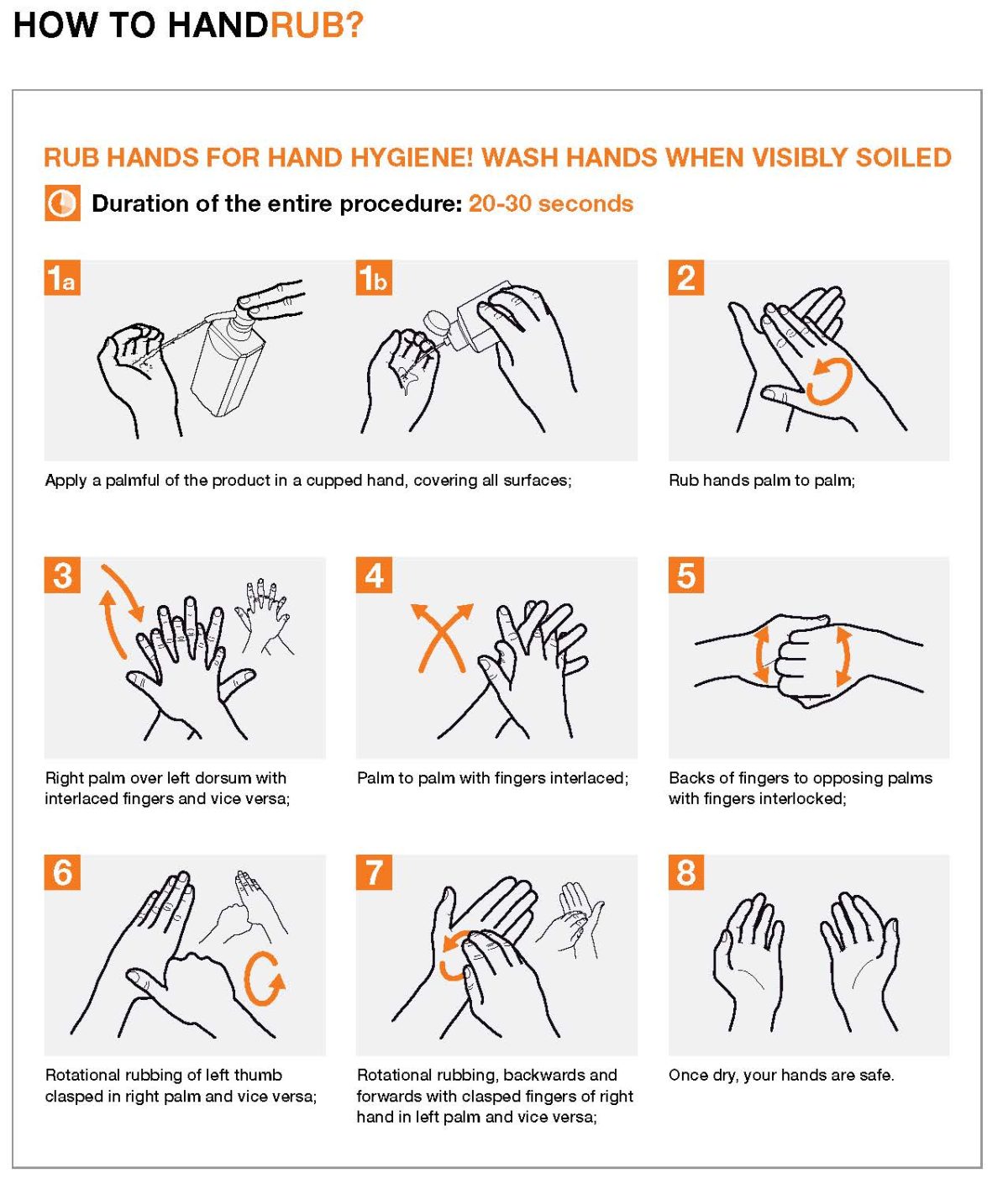 HOW TO HANDRUB?

RUB HANDS FOR HAND HYGIENE! WASH HANDS WHEN VISIBLY SOILED

Duration of the entire procedure: 20-30 seconds

1a

1b

Apply a palmful of the product in a cupped hand, covering all surfaces;

2

Rub hands palm to palm;

3

Right palm over left dorsum with interlaced fingers and vice versa;

4

Palm to palm with fingers interlaced;

5

Backs of fingers to opposing palms with fingers interlocked;

6

Rotational rubbing of left thumb clasped in right palm and vice versa;

7

Rotational rubbing, backwards and forwards with clasped fingers of right hand in left palm and vice versa;

8

Once dry, your hands are safe.